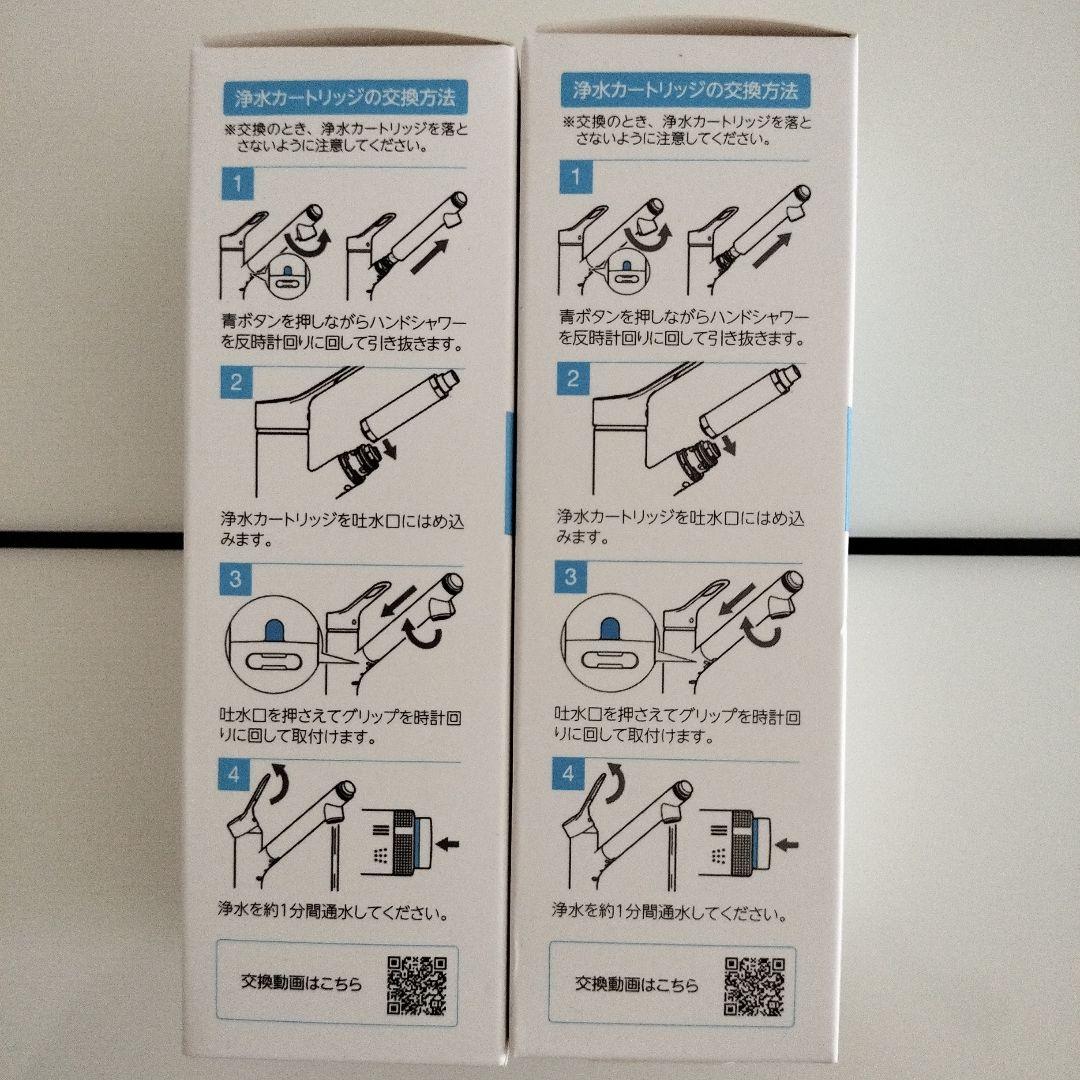 浄水カートリッジの交換方法
※交換のとき、浄水カートリッジを落とさないように注意してください。

1
青ボタンを押しながらハンドシャワーを反時計回りに回して引き抜きます。

2
浄水カートリッジを吐水口にはめ込みます。

3
吐水口を押さえてグリップを時計回りに回して取付けます。

4
浄水を約1分間通水してください。

交換動画はこちら

浄水カートリッジの交換方法
※交換のとき、浄水カートリッジを落とさないように注意してください。

1
青ボタンを押しながらハンドシャワーを反時計回りに回して引き抜きます。

2
浄水カートリッジを吐水口にはめ込みます。

3
吐水口を押さえてグリップを時計回りに回して取付けます。

4
浄水を約1分間通水してください。

交換動画はこちら