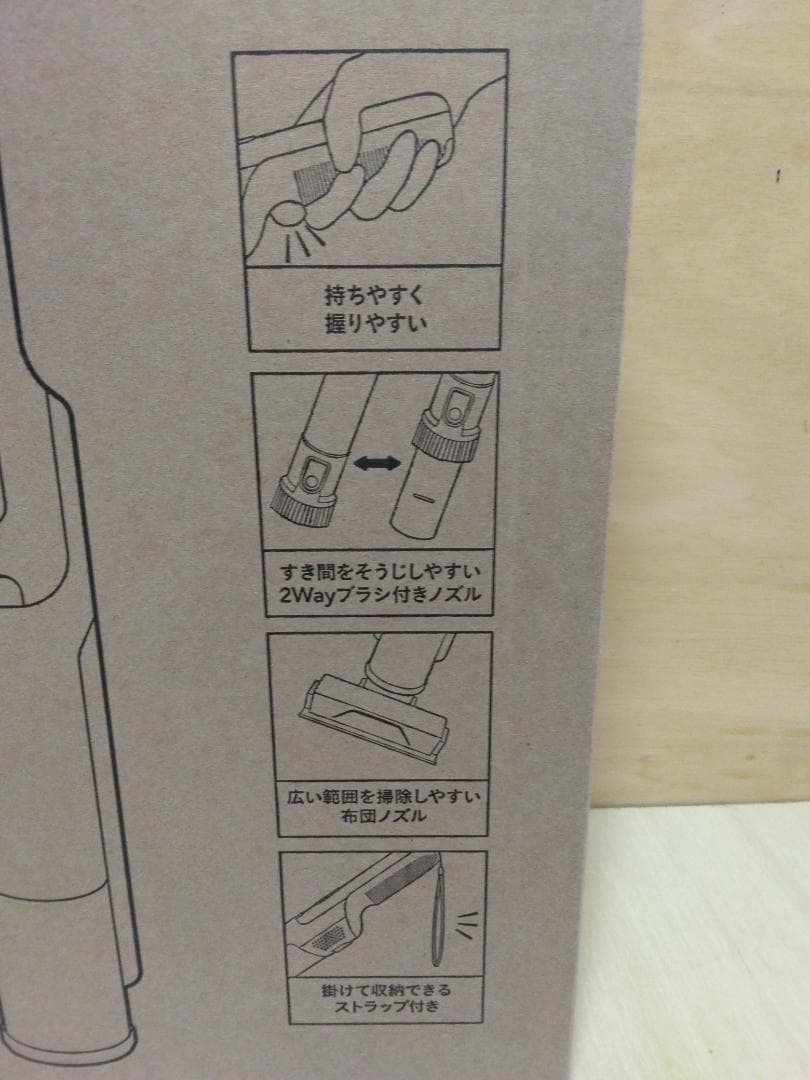 持ちやすく
握りやすい

すき間をそうじしやすい
2Wayブラシ付きノズル

広い範囲を掃除しやすい
布団ノズル

掛けて収納できる
ストラップ付き