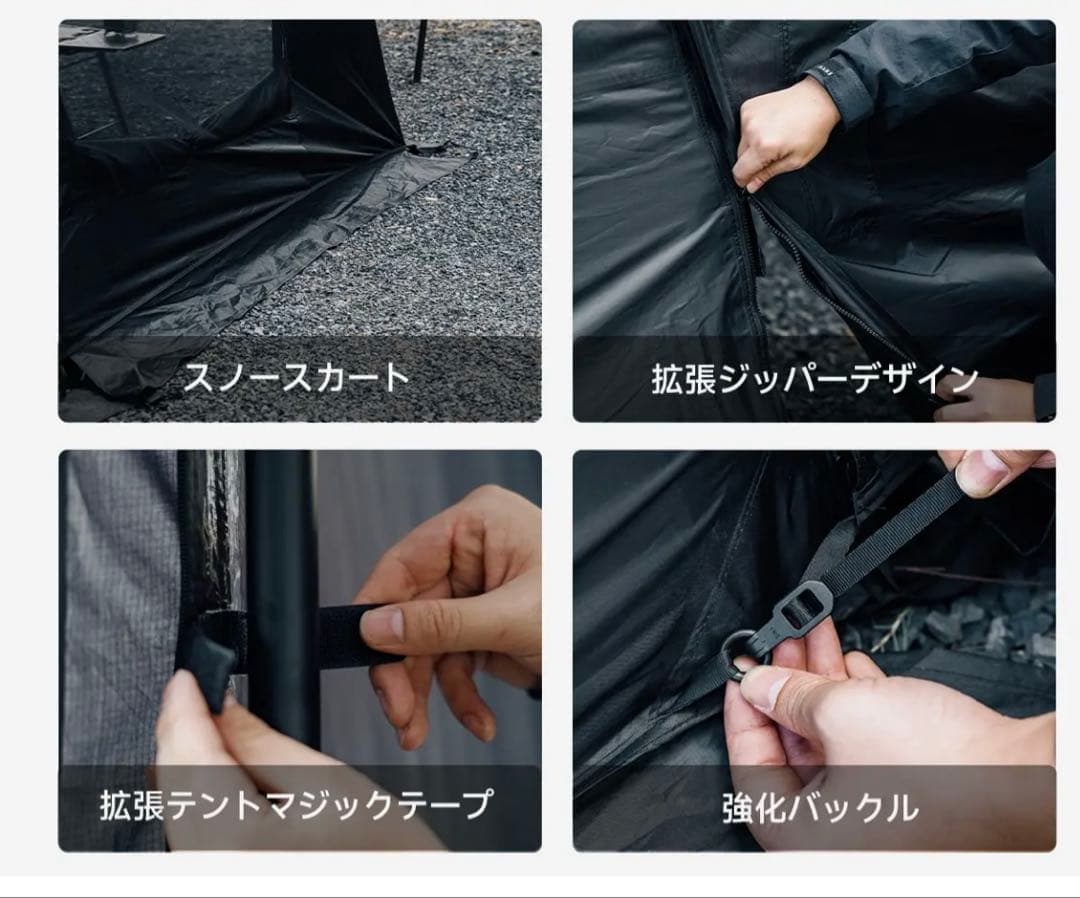 スノースカート

拡張ジッパーデザイン

拡張テントマジックテープ

強化バックル