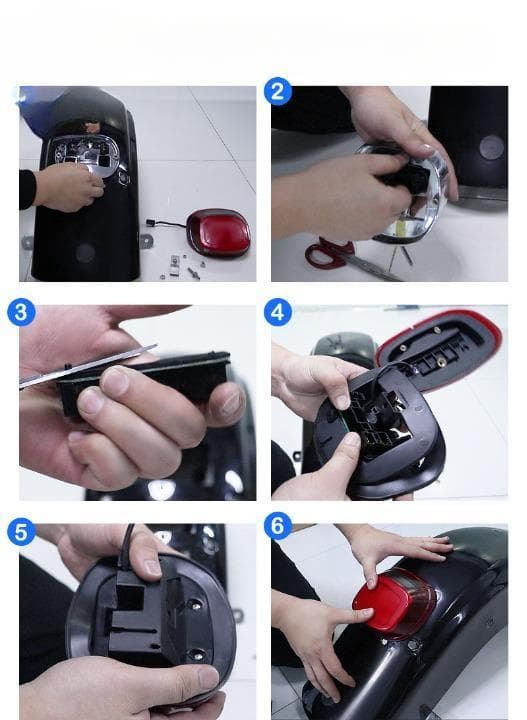 2

3

4

5

6