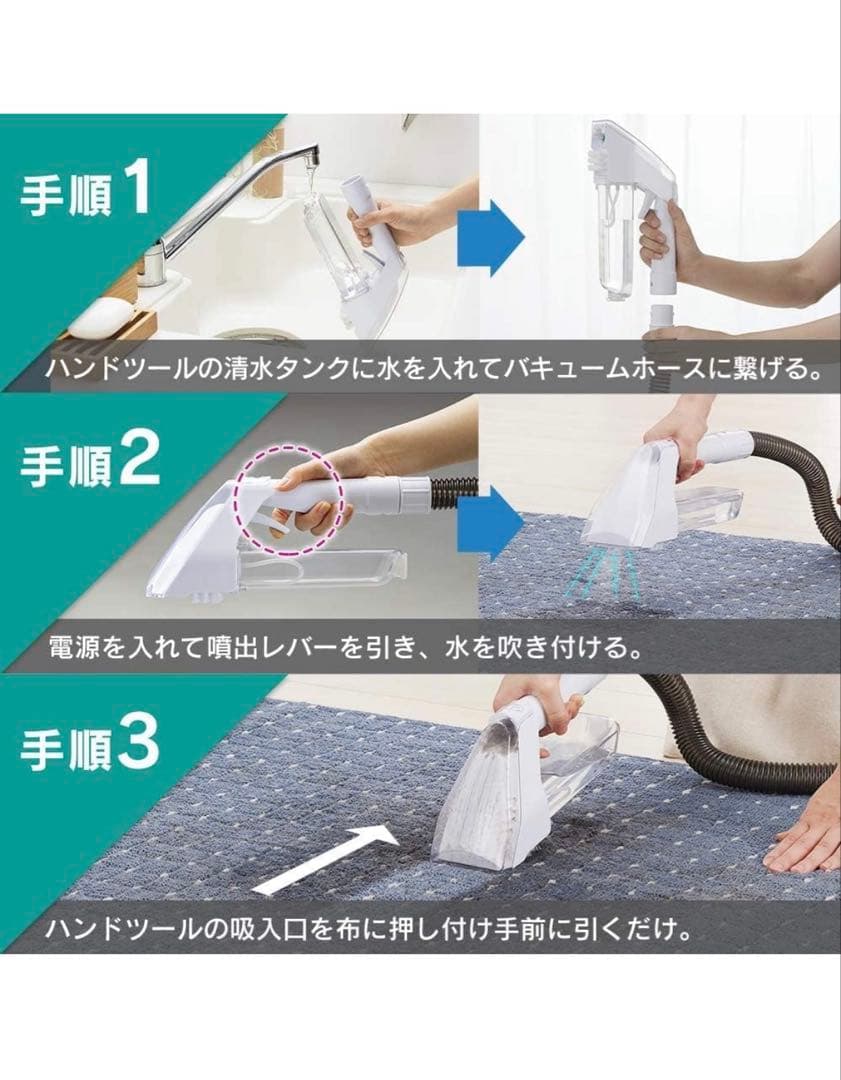 手順1

ハンドツールの清水タンクに水を入れてバキュームホースに繋げる。

手順2

電源を入れて噴出レバーを引き、水を吹き付ける。

手順3

ハンドツールの吸入口を布に押し付け手前に引くだけ。