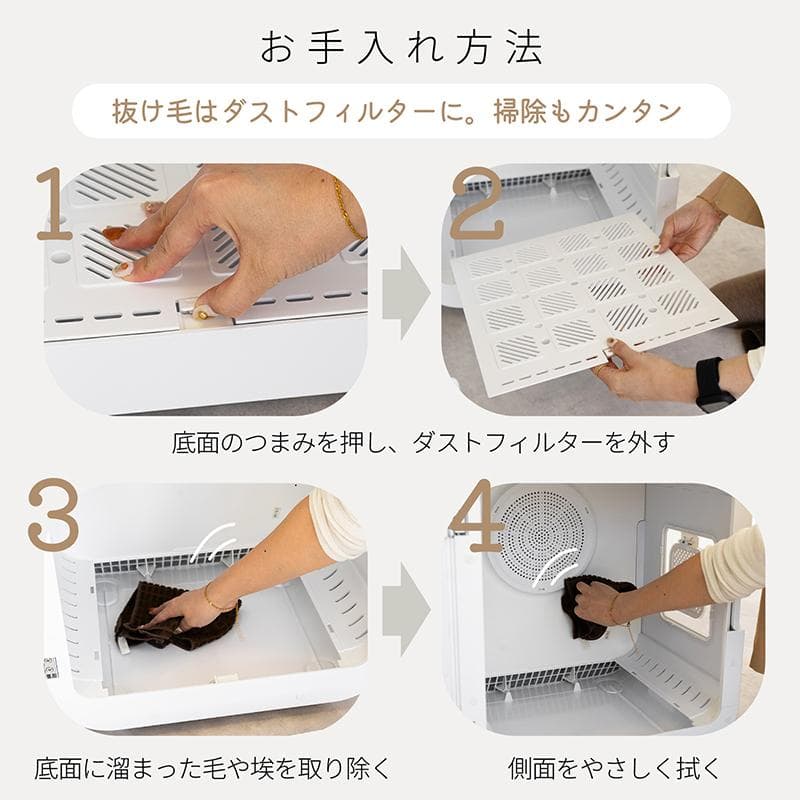 お手入れ方法

抜け毛はダストフィルターに。掃除もカンタン

1

2

底面のつまみを押し、ダストフィルターを外す

3

4

底面に溜まった毛や埃を取り除く

側面をやさしく拭く