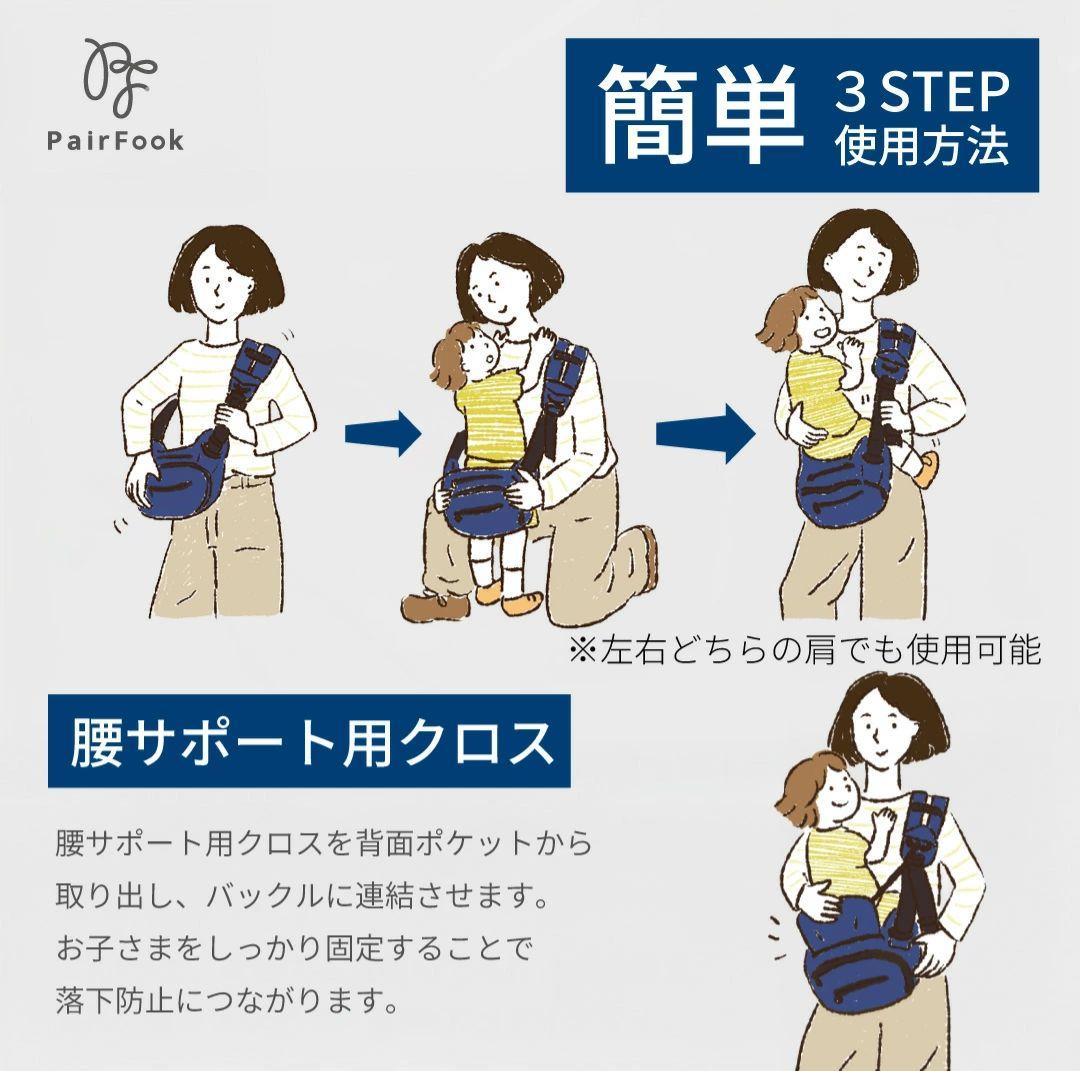 PairFook

簡単 3 STEP 使用方法

※左右どちらの肩でも使用可能

腰サポート用クロス

腰サポート用クロスを背面ポケットから取り出し、バックルに連結させます。お子さまをしっかり固定することで落下防止につながります。