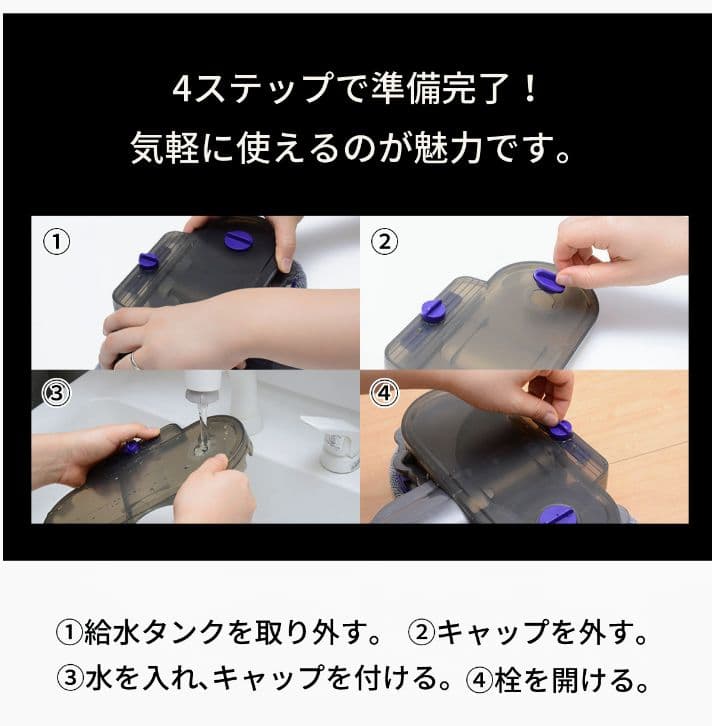 4ステップで準備完了！
気軽に使えるのが魅力です。

①

②

③

④

①給水タンクを取り外す。 ②キャップを外す。
③水を入れ、キャップを付ける。④栓を開ける。