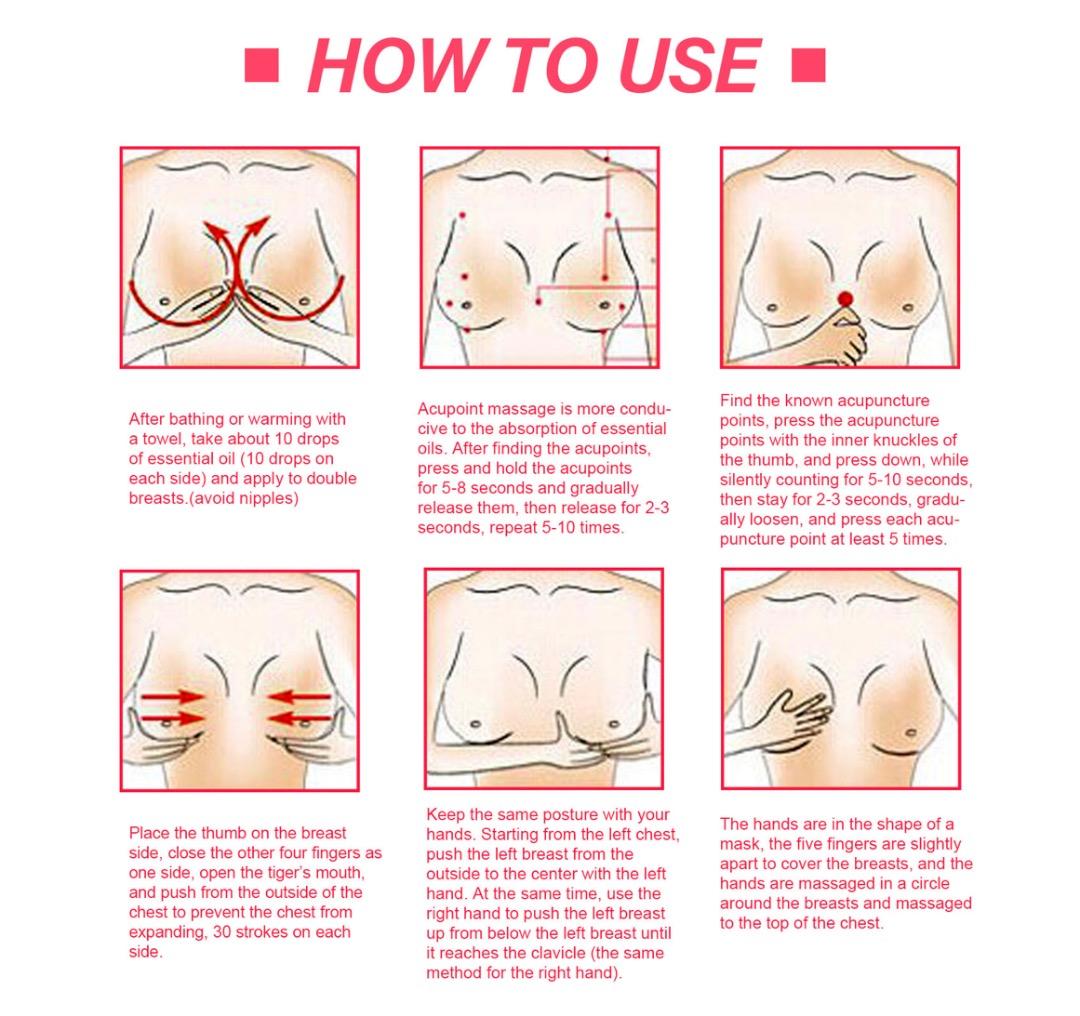 ■ HOW TO USE ■

After bathing or warming with a towel, take about 10 drops of essential oil (10 drops on each side) and apply to double breasts.(avoid nipples)

Acupoint massage is more conducive to the absorption of essential oils. After finding the acupoints, press and hold the acupoints for 5-8 seconds and gradually release them, then release for 2-3 seconds, repeat 5-10 times.

Find the known acupuncture points, press the acupuncture points with the inner knuckles of the thumb, and press down, while silently counting for 5-10 seconds, then stay for 2-3 seconds, gradually loosen, and press each acupuncture point at least 5 times.

Place the thumb on the breast side, close the other four fingers as one side, open the tiger's mouth, and push from the outside of the chest to prevent the chest from expanding, 30 strokes on each side.

Keep the same posture with your hands. Starting from the left chest, push the left breast from the outside to the center with the left hand. At the same time, use the right hand to push the left breast up from below the left breast until it reaches the clavicle (the same method for the right hand).

The hands are in the shape of a mask, the five fingers are slightly apart to cover the breasts, and the hands are massaged in a circle around the breasts and massaged to the top of the chest.