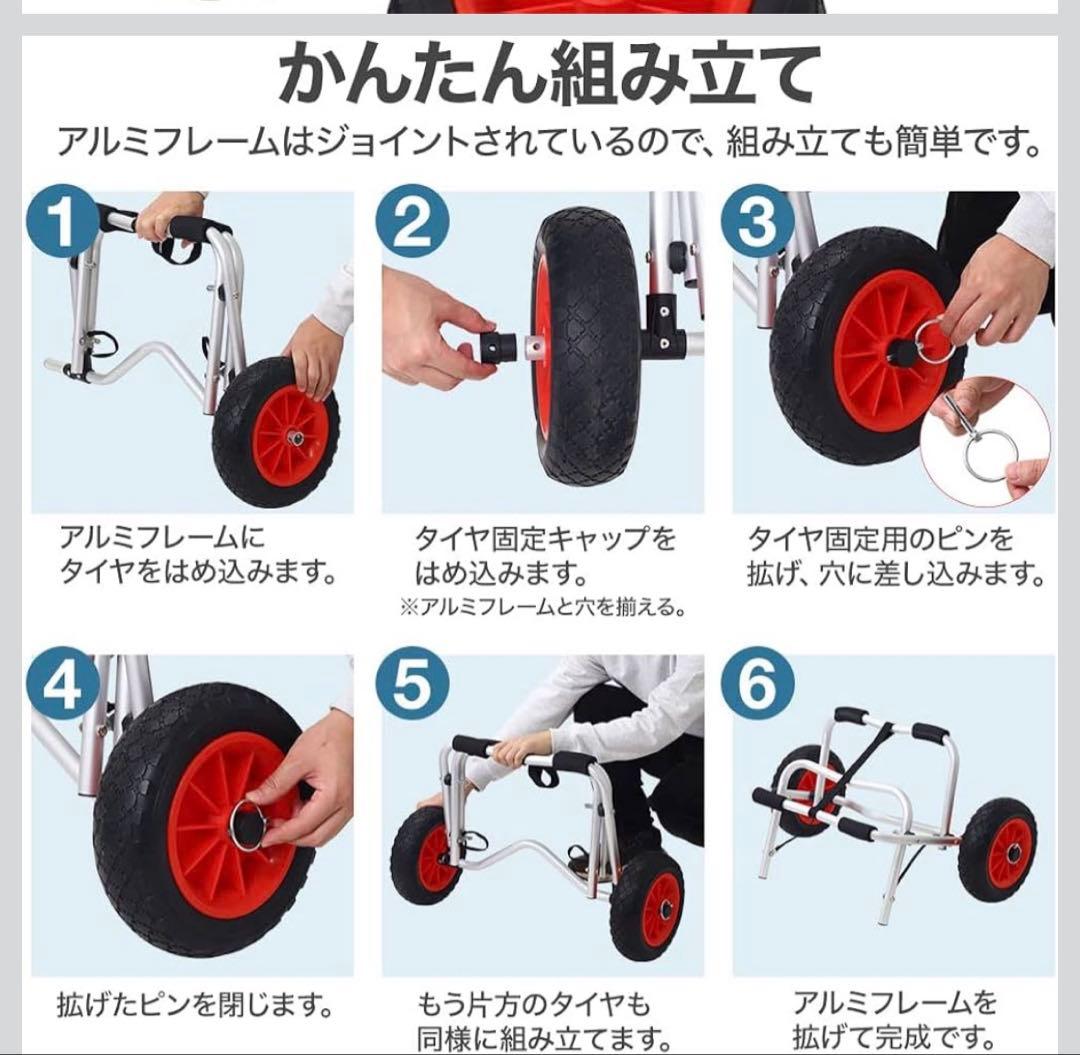 かんたん組み立て

アルミフレームはジョイントされているので、組み立ても簡単です。

1

アルミフレームにタイヤをはめ込みます。

2

タイヤ固定キャップをはめ込みます。
※アルミフレームと穴を揃える。

3

タイヤ固定用のピンを拡げ、穴に差し込みます。

4

拡げたピンを閉じます。

5

もう片方のタイヤも同様に組み立てます。

6

アルミフレームを拡げて完成です。