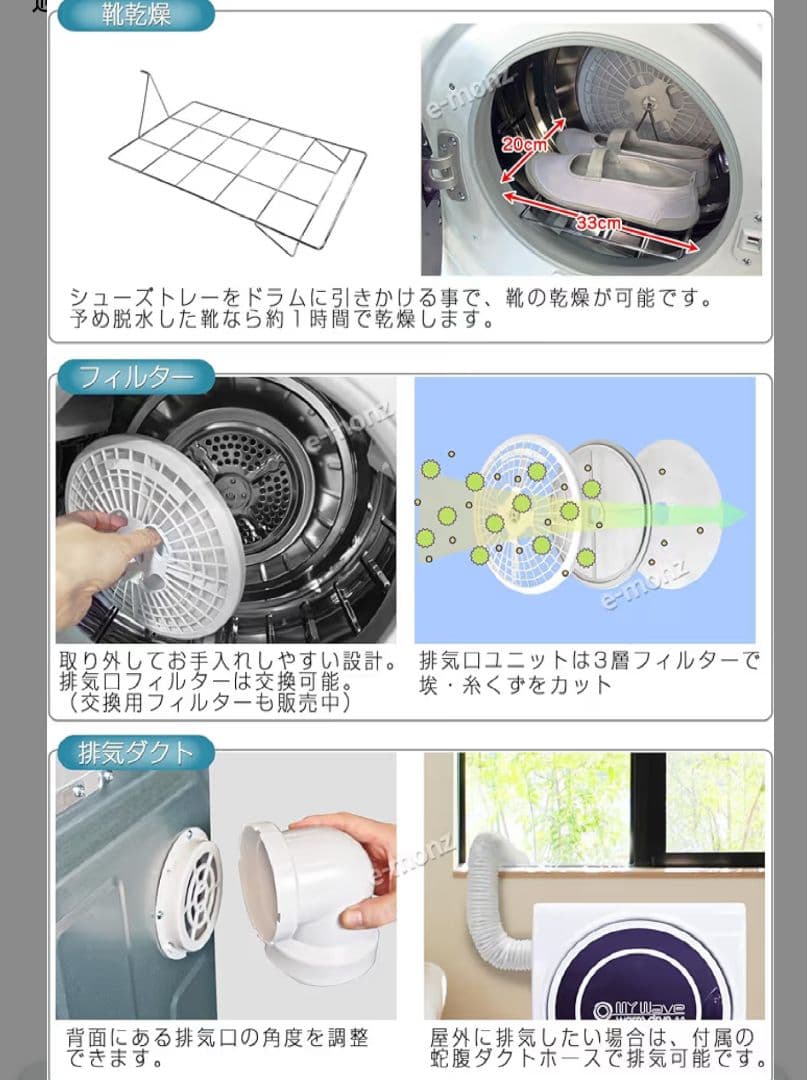 靴乾燥

e-monz

20cm

33cm

シューズトレーをドラムに引きかける事で、靴の乾燥が可能です。予め脱水した靴なら約１時間で乾燥します。

フィルター

e-monz

e-monz

取り外してお手入れしやすい設計。排気口フィルターは交換可能。（交換用フィルターも販売中）

排気口ユニットは３層フィルターで埃・糸くずをカット

排気ダクト

e-monz

MY Wave

背面にある排気口の角度を調整できます。

屋外に排気したい場合は、付属の蛇腹ダクトホースで排気可能です。