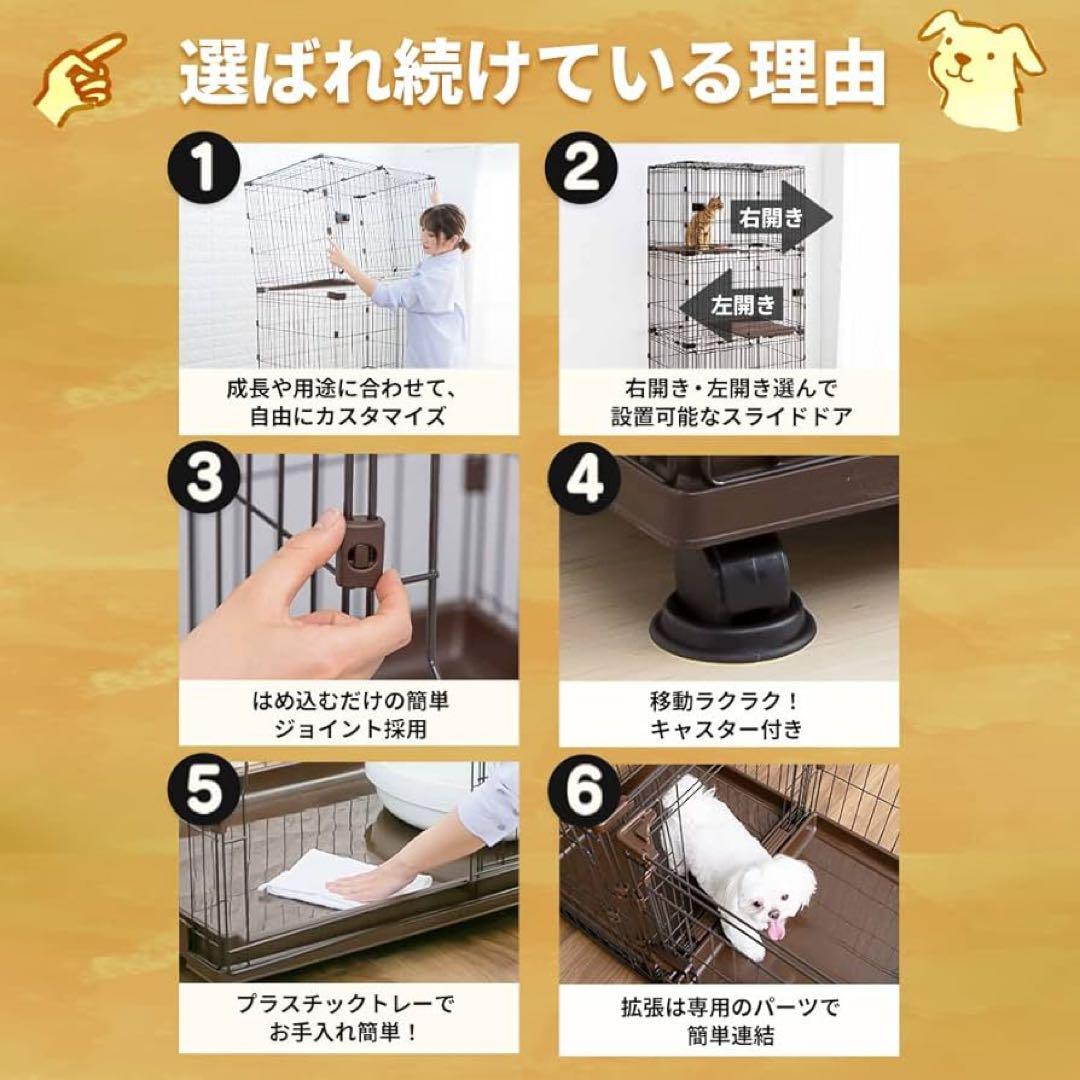 選ばれ続けている理由

1
成長や用途に合わせて、自由にカスタマイズ

2
右開き
左開き
右開き・左開き選んで設置可能なスライドドア

3
はめ込むだけの簡単ジョイント採用

4
移動ラクラク！キャスター付き

5
プラスチックトレーでお手入れ簡単！

6
拡張は専用のパーツで簡単連結