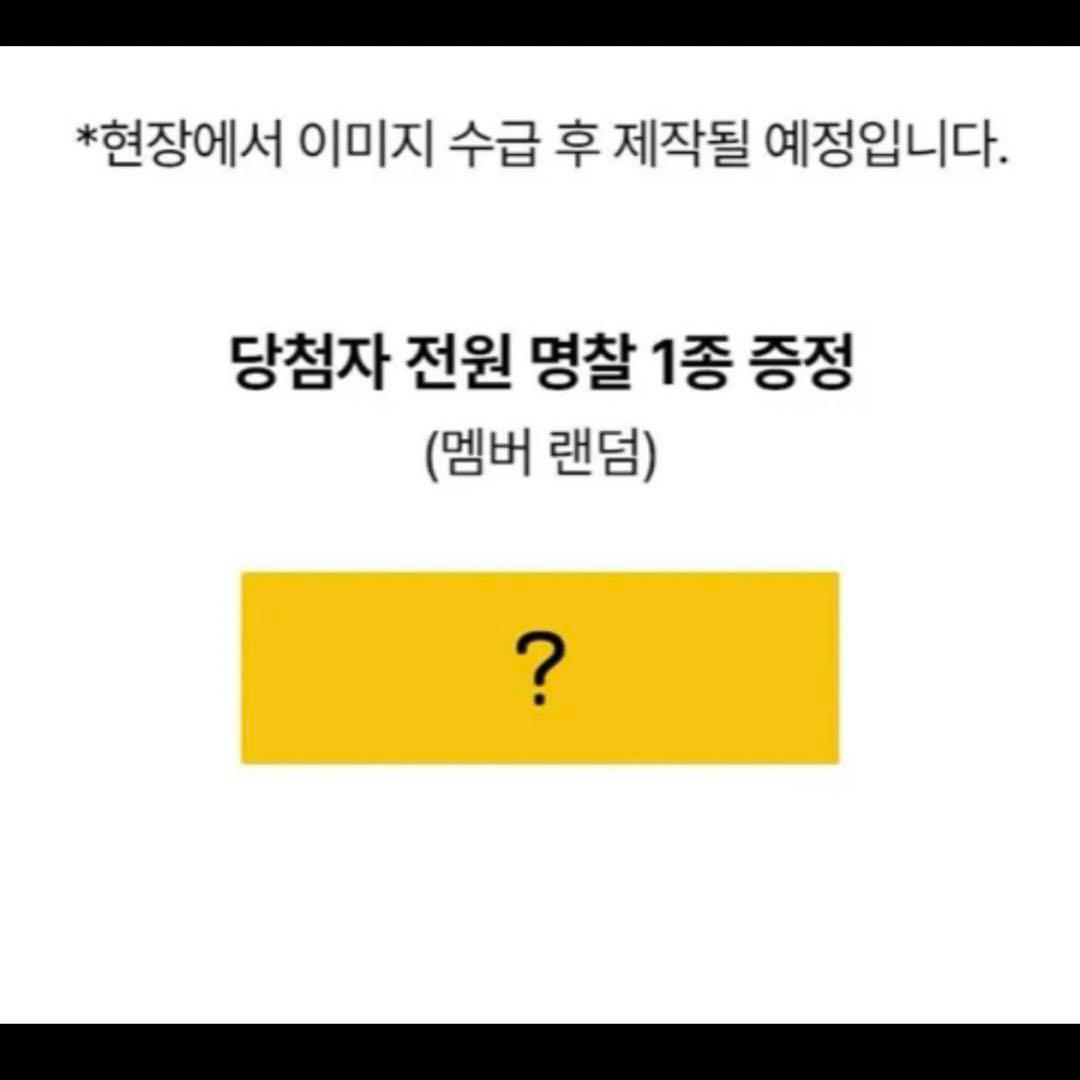 *현장에서 이미지 수급 후 제작될 예정입니다.

당첨자 전원 명찰 1종 증정
(멤버 랜덤)

?