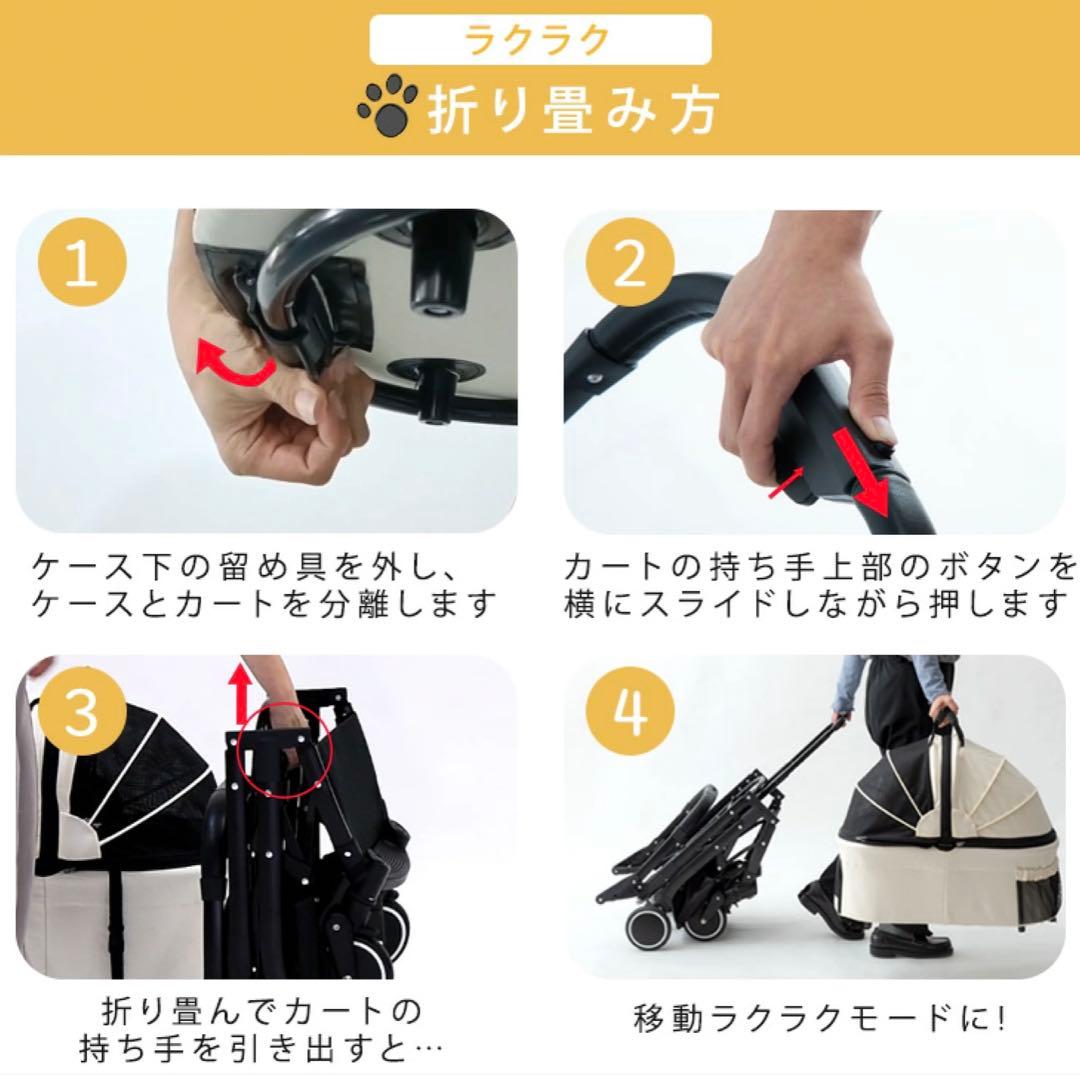 ラクラク
折り畳み方

1
ケース下の留め具を外し、ケースとカートを分離します

2
カートの持ち手上部のボタンを横にスライドしながら押します

3
折り畳んでカートの持ち手を引き出すと…

4
移動ラクラクモードに!