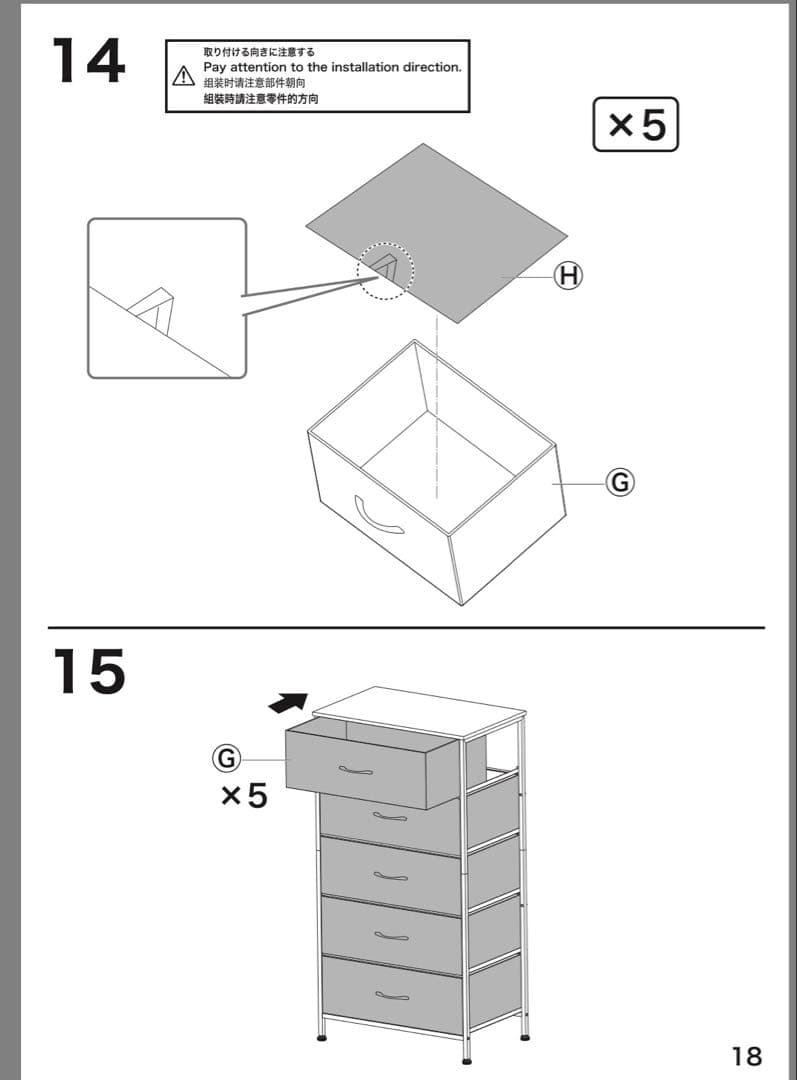 14

取り付ける向きに注意する
Pay attention to the installation direction.
组装时请注意部件朝向
組裝時請注意零件的方向

×5

H

G

15

G
×5

18