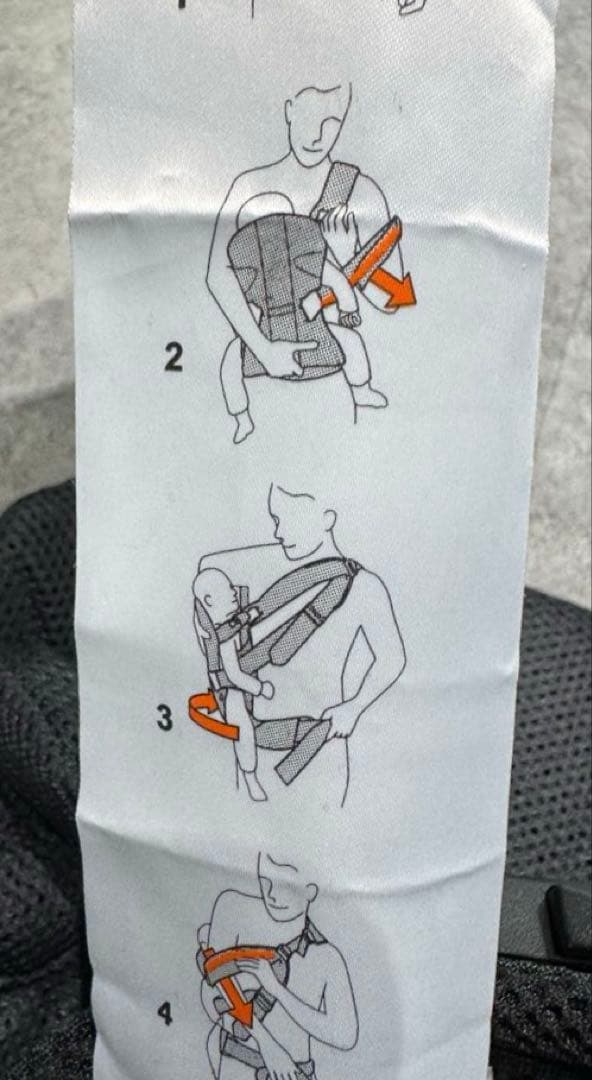 2

3

4